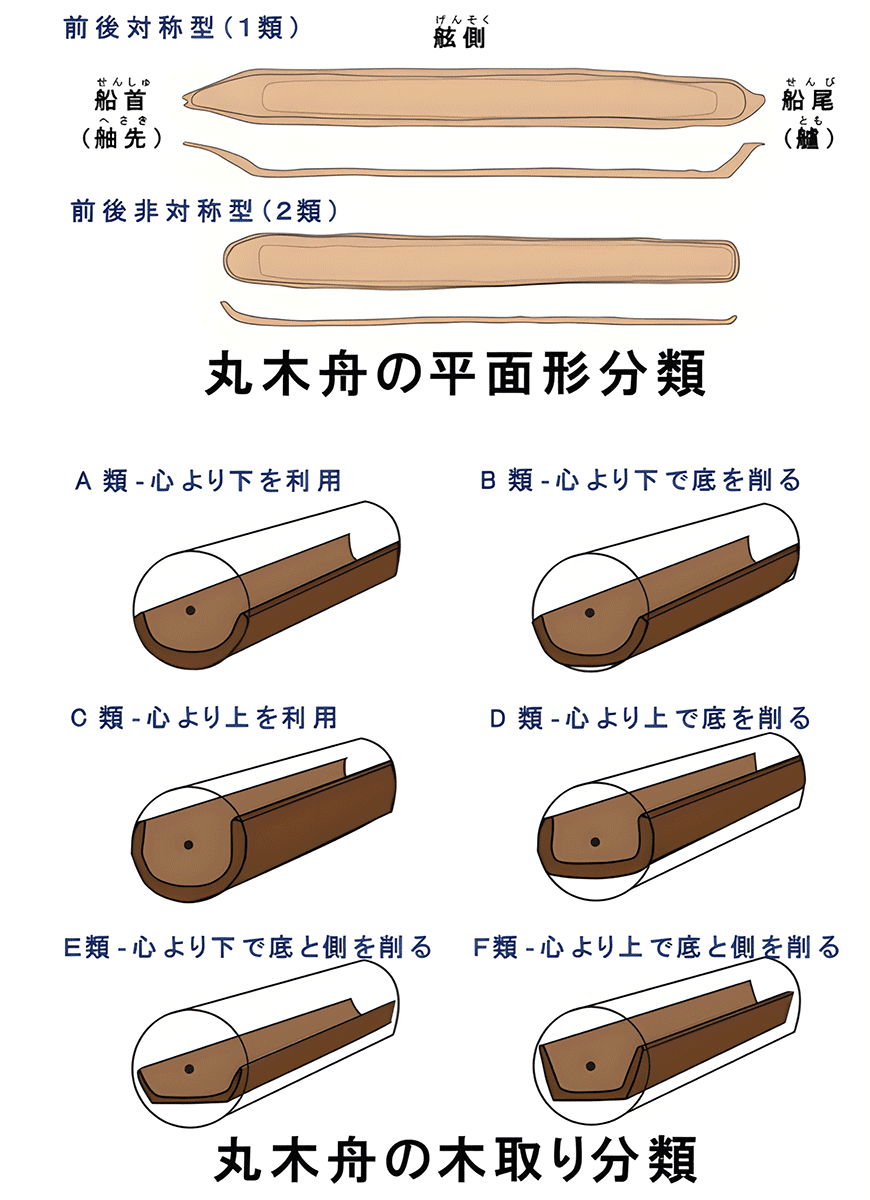 前後対称型（1類）

げんそく
舷側

せんしゅ
船首
へさき
（舳先）

せんび
船尾
とも
（艫）

前後非対称型（2類）

丸木舟の平面形分類

A 類 - 心より下を利用

B 類 - 心より下で底を削る

C 類 - 心より上を利用

D 類 - 心より上で底を削る

E類 - 心より下で底と側を削る

F類 - 心より上で底と側を削る

丸木舟の木取り分類